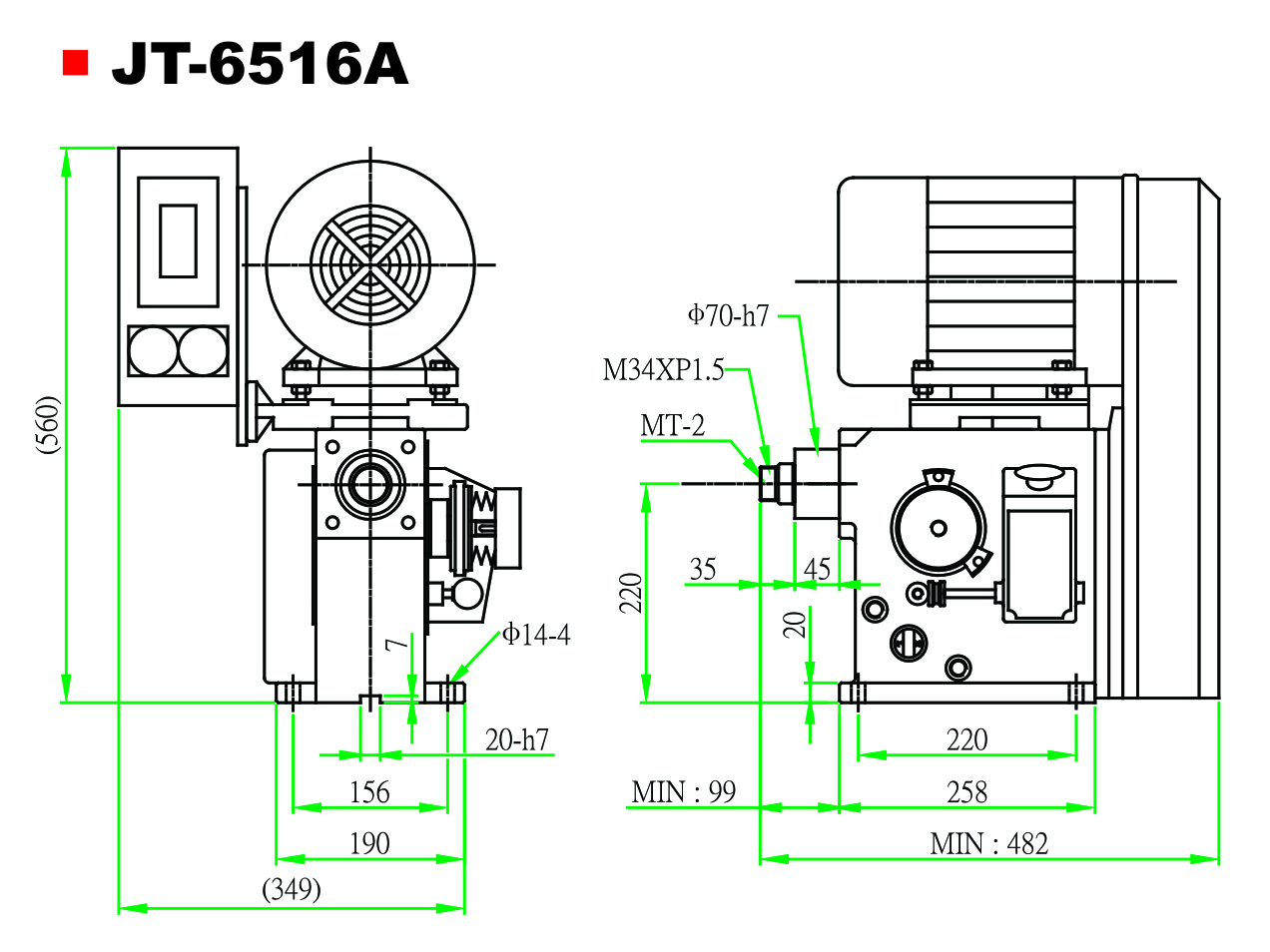 JT-6516A

(560)

7

Φ14-4

20-h7

156

190

(349)

Φ70-h7

M34XP1.5

MT-2

220

35

45

20

220

MIN : 99

258

MIN : 482